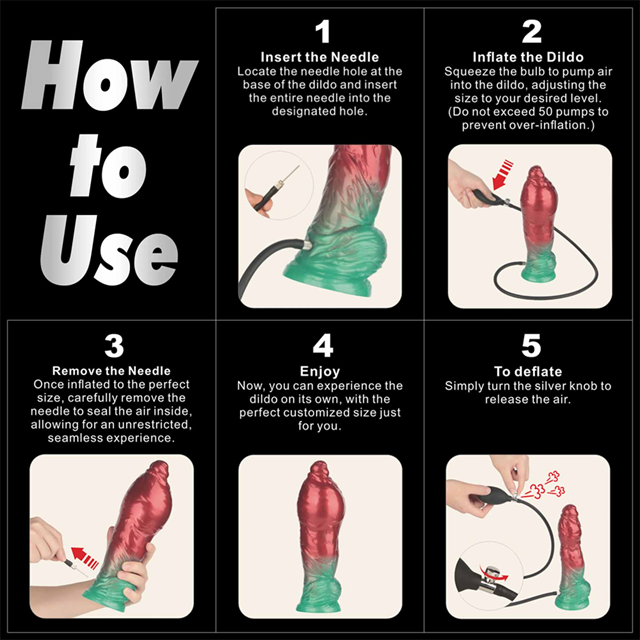 How to Use

1
Insert the Needle
Locate the needle hole at the base of the dildo and insert the entire needle into the designated hole.

2
Inflate the Dildo
Squeeze the bulb to pump air into the dildo, adjusting the size to your desired level. (Do not exceed 50 pumps to prevent over-inflation.)

3
Remove the Needle
Once inflated to the perfect size, carefully remove the needle to seal the air inside, allowing for an unrestricted, seamless experience.

4
Enjoy
Now, you can experience the dildo on its own, with the perfect customized size just for you.

5
To deflate
Simply turn the silver knob to release the air.