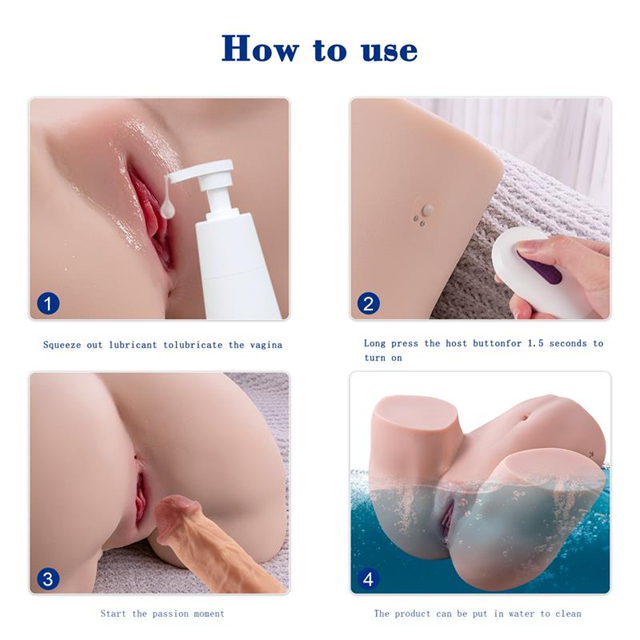 How to use

1

Squeeze out lubricant tolubricate the vagina

2

Long press the host buttonfor 1.5 seconds to turn on

3

Start the passion moment

4

The product can be put in water to clean