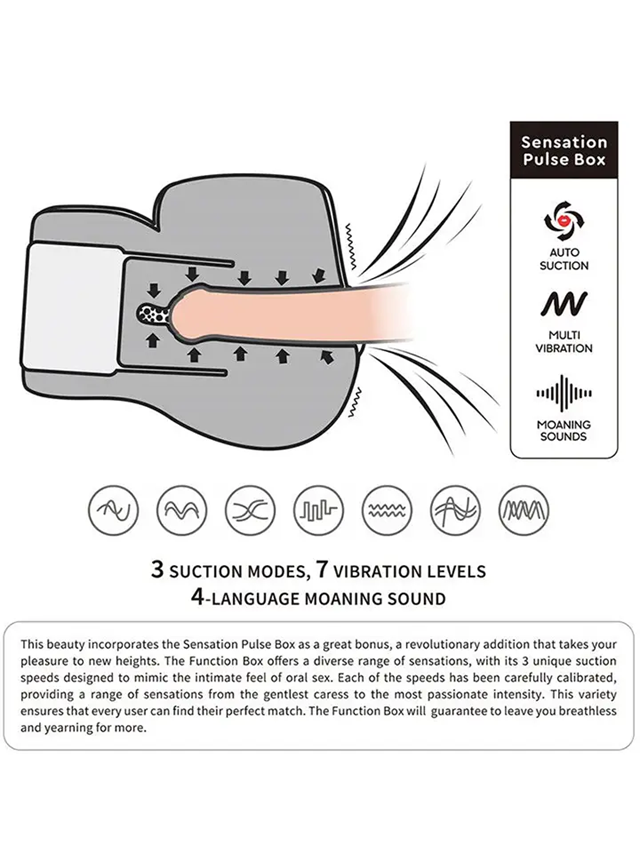 Sensation Pulse Box

AUTO SUCTION

MULTI VIBRATION

MOANING SOUNDS

3 SUCTION MODES, 7 VIBRATION LEVELS
4-LANGUAGE MOANING SOUND

This beauty incorporates the Sensation Pulse Box as a great bonus, a revolutionary addition that takes your pleasure to new heights. The Function Box offers a diverse range of sensations, with its 3 unique suction speeds designed to mimic the intimate feel of oral sex. Each of the speeds has been carefully calibrated, providing a range of sensations from the gentlest caress to the most passionate intensity. This variety ensures that every user can find their perfect match. The Function Box will guarantee to leave you breathless and yearning for more.