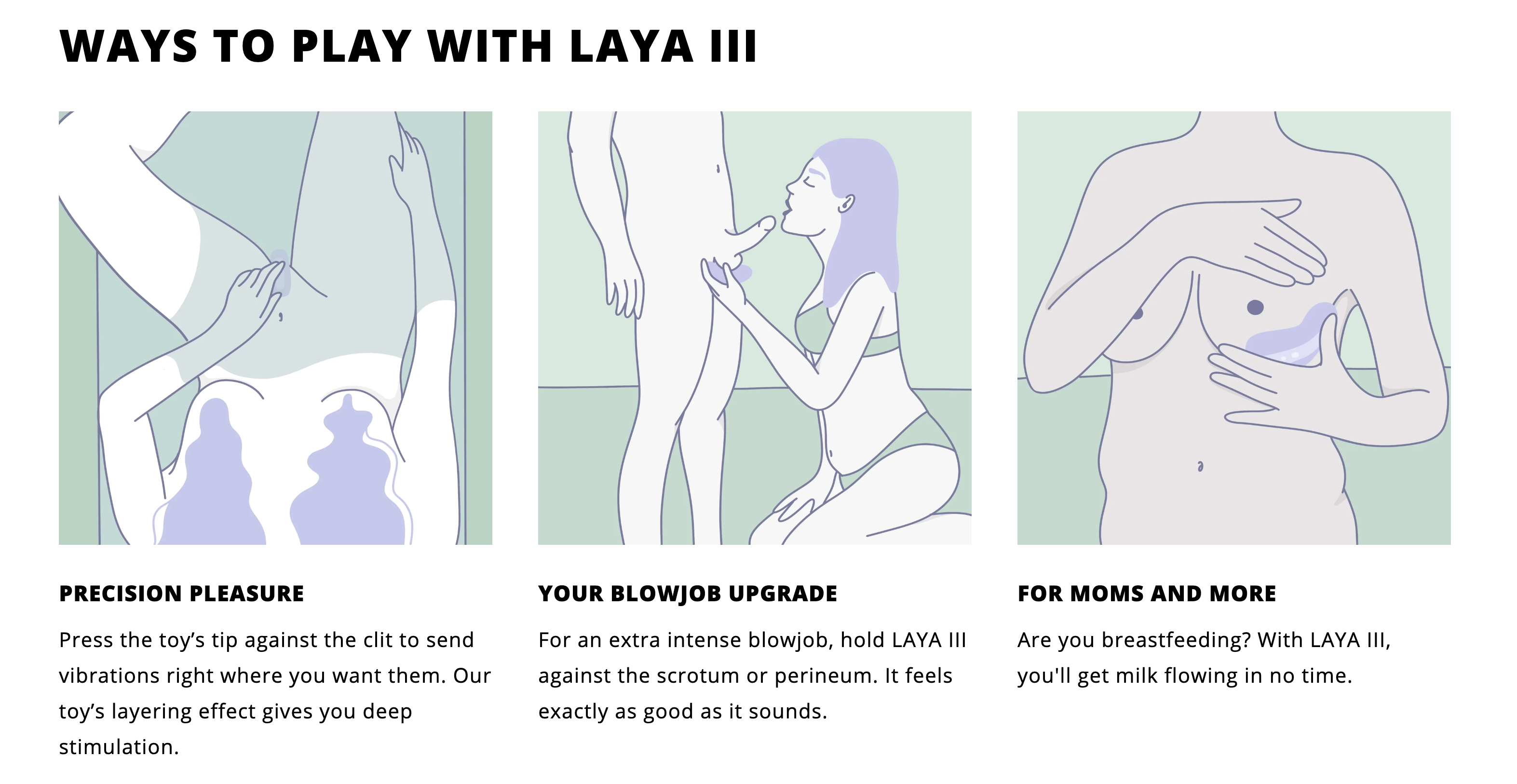 WAYS TO PLAY WITH LAYA III

PRECISION PLEASURE

Press the toy’s tip against the clit to send vibrations right where you want them. Our toy’s layering effect gives you deep stimulation.

YOUR BLOWJOB UPGRADE

For an extra intense blowjob, hold LAYA III against the scrotum or perineum. It feels exactly as good as it sounds.

FOR MOMS AND MORE

Are you breastfeeding? With LAYA III, you'll get milk flowing in no time.