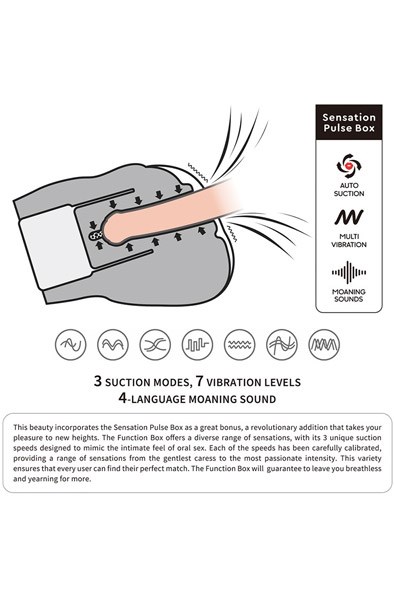 Sensation Pulse Box

AUTO SUCTION

MULTI VIBRATION

MOANING SOUNDS

3 SUCTION MODES, 7 VIBRATION LEVELS
4-LANGUAGE MOANING SOUND

This beauty incorporates the Sensation Pulse Box as a great bonus, a revolutionary addition that takes your pleasure to new heights. The Function Box offers a diverse range of sensations, with its 3 unique suction speeds designed to mimic the intimate feel of oral sex. Each of the speeds has been carefully calibrated, providing a range of sensations from the gentlest caress to the most passionate intensity. This variety ensures that every user can find their perfect match. The Function Box will guarantee to leave you breathless and yearning for more.