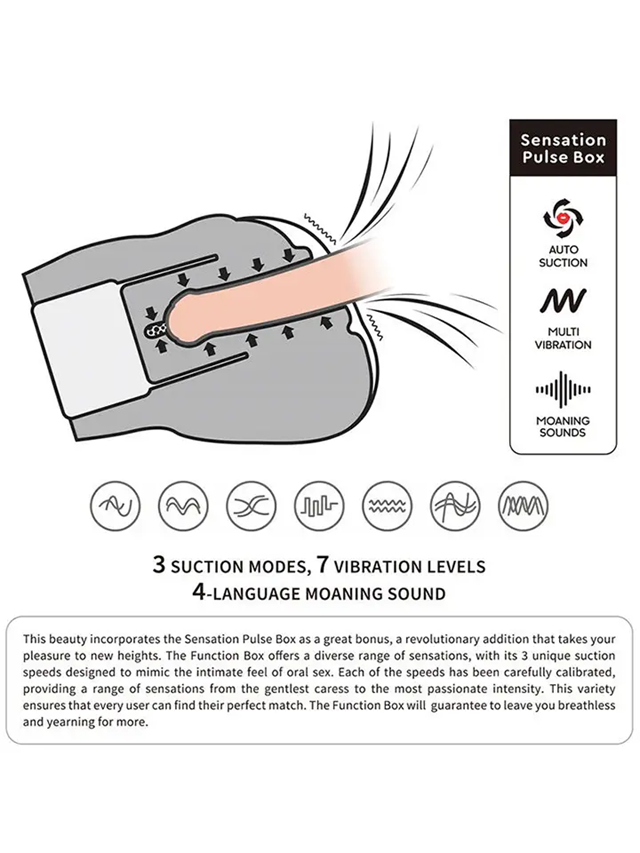 Sensation Pulse Box

AUTO SUCTION

MULTI VIBRATION

MOANING SOUNDS

3 SUCTION MODES, 7 VIBRATION LEVELS
4-LANGUAGE MOANING SOUND

This beauty incorporates the Sensation Pulse Box as a great bonus, a revolutionary addition that takes your pleasure to new heights. The Function Box offers a diverse range of sensations, with its 3 unique suction speeds designed to mimic the intimate feel of oral sex. Each of the speeds has been carefully calibrated, providing a range of sensations from the gentlest caress to the most passionate intensity. This variety ensures that every user can find their perfect match. The Function Box will guarantee to leave you breathless and yearning for more.