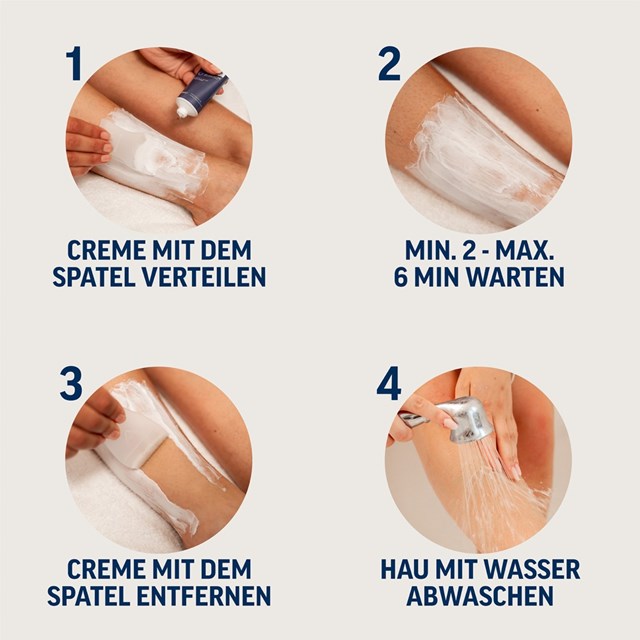 1

CREME MIT DEM SPATEL VERTEILEN

2

MIN. 2 - MAX. 6 MIN WARTEN

3

CREME MIT DEM SPATEL ENTFERNEN

4

HAU MIT WASSER ABWASCHEN